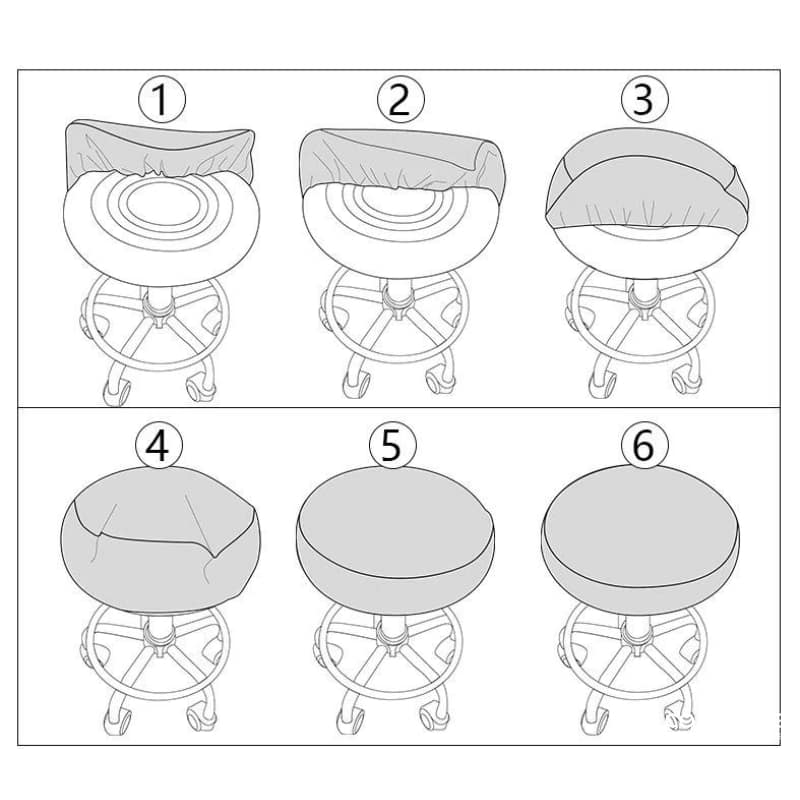 1
2
3
4
5
6